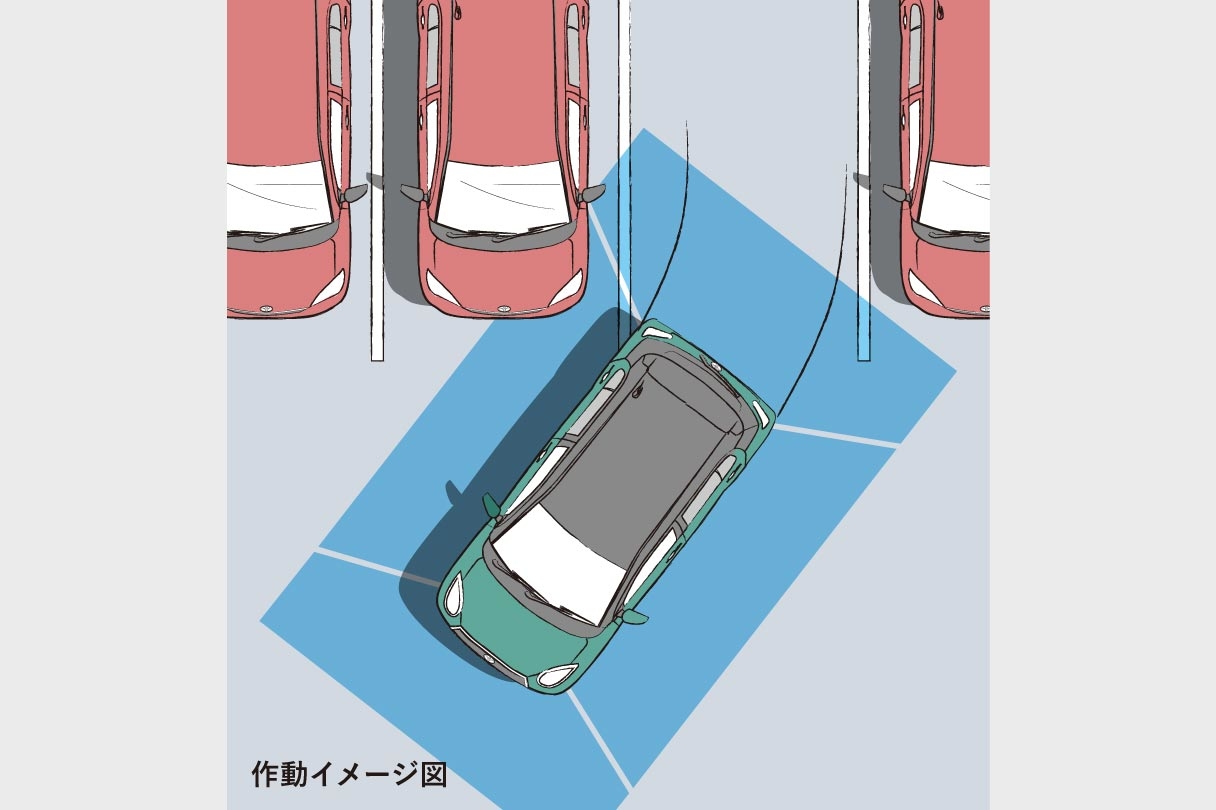 作動イメージ図